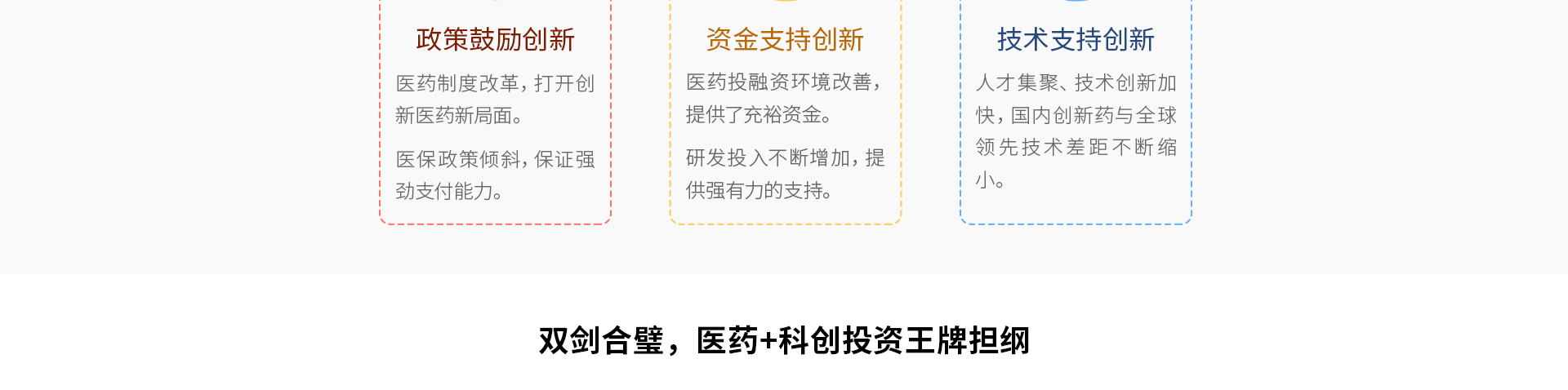 政策鼓励创新

医药制度改革，打开创新医药新局面。

医保政策倾斜，保证强劲支付能力。

资金支持创新

医药投融资环境改善，提供了充裕资金。

研发投入不断增加，提供强有力的支持。

技术支持创新

人才集聚、技术创新加快，国内创新药与全球领先技术差距不断缩小。

双剑合璧，医药+科创投资王牌担纲